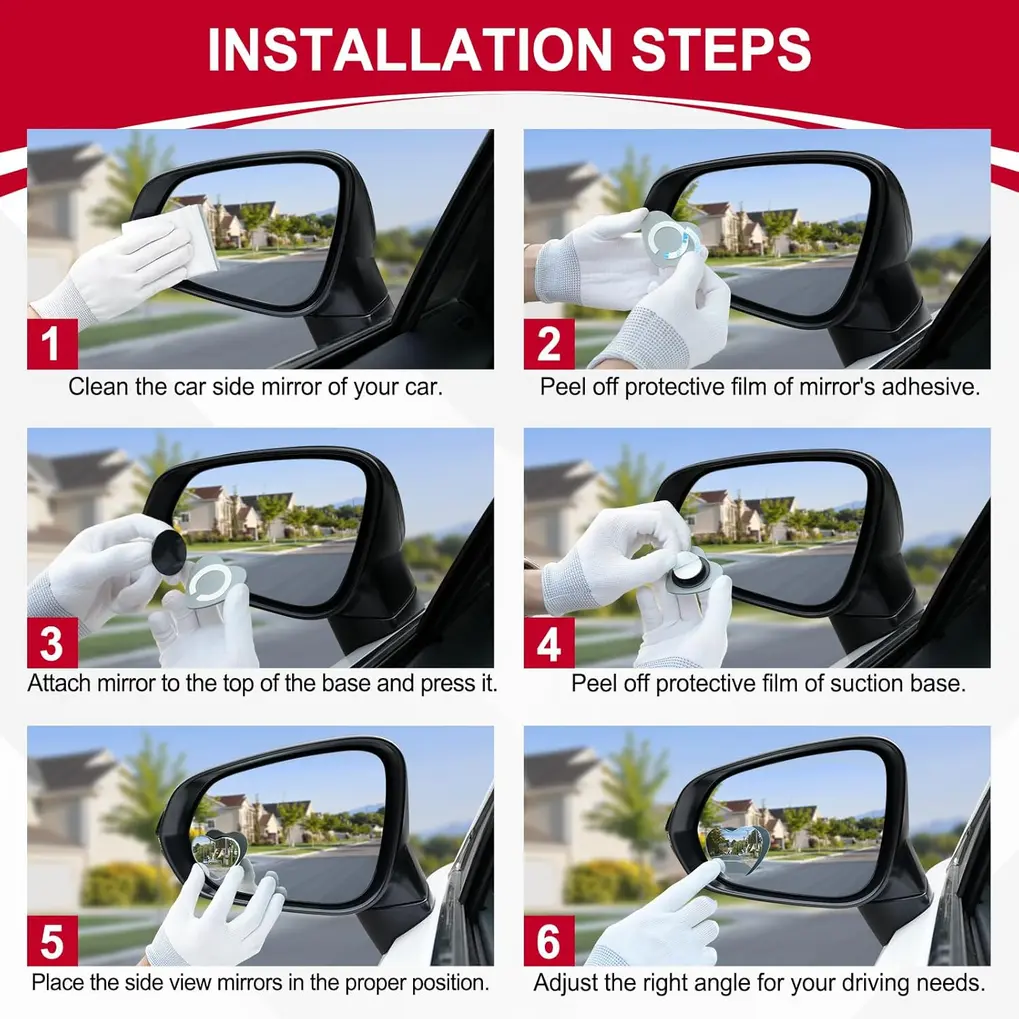 INSTALLATION STEPS

1
Clean the car side mirror of your car.

2
Peel off protective film of mirror's adhesive.

3
Attach mirror to the top of the base and press it.

4
Peel off protective film of suction base.

5
Place the side view mirrors in the proper position.

6
Adjust the right angle for your driving needs.